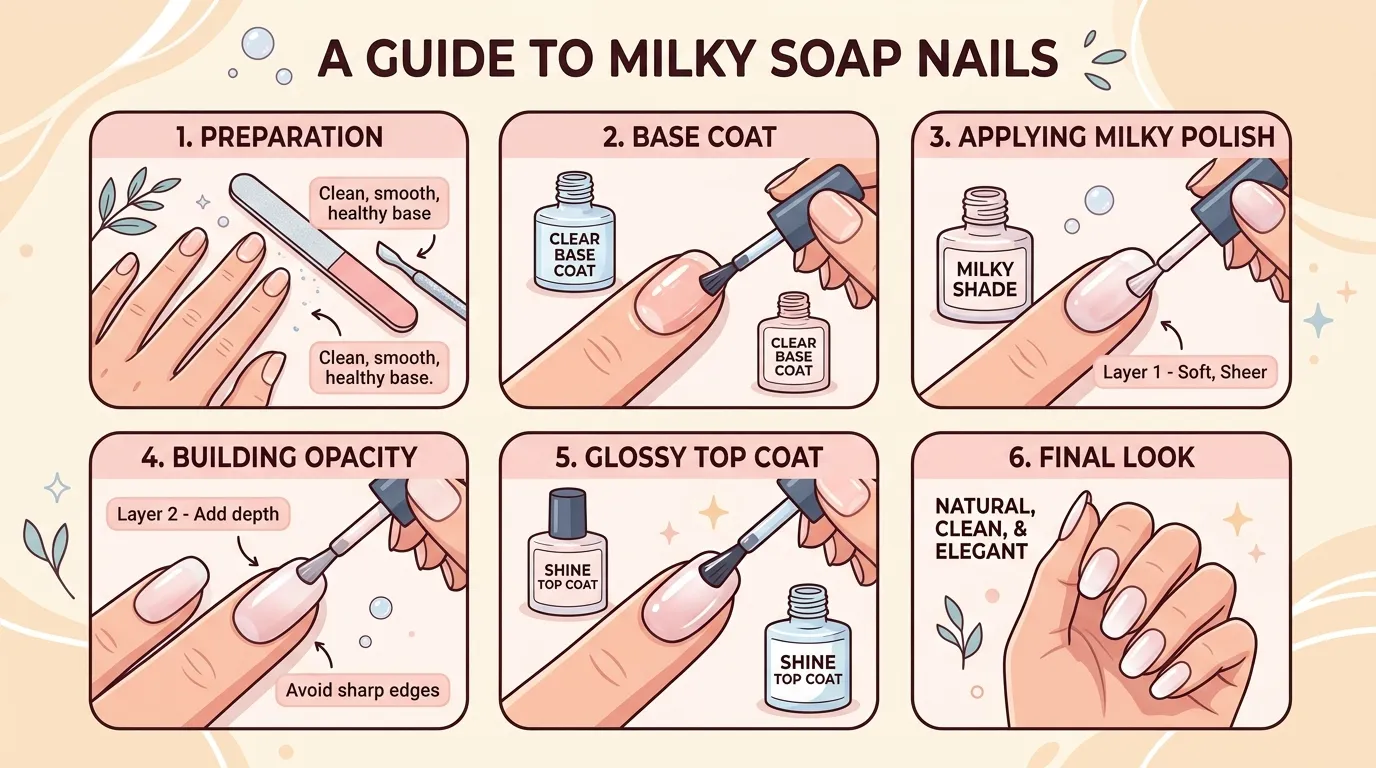 A GUIDE TO MILKY SOAP NAILS

1. PREPARATION

Clean, smooth, healthy base

Clean, smooth, healthy base.

2. BASE COAT

CLEAR BASE COAT

CLEAR BASE COAT

3. APPLYING MILKY POLISH

MILKY SHADE

Layer 1 - Soft, Sheer

4. BUILDING OPACITY

Layer 2 - Add depth

Avoid sharp edges

5. GLOSSY TOP COAT

SHINE TOP COAT

SHINE TOP COAT

6. FINAL LOOK

NATURAL, CLEAN, & ELEGANT